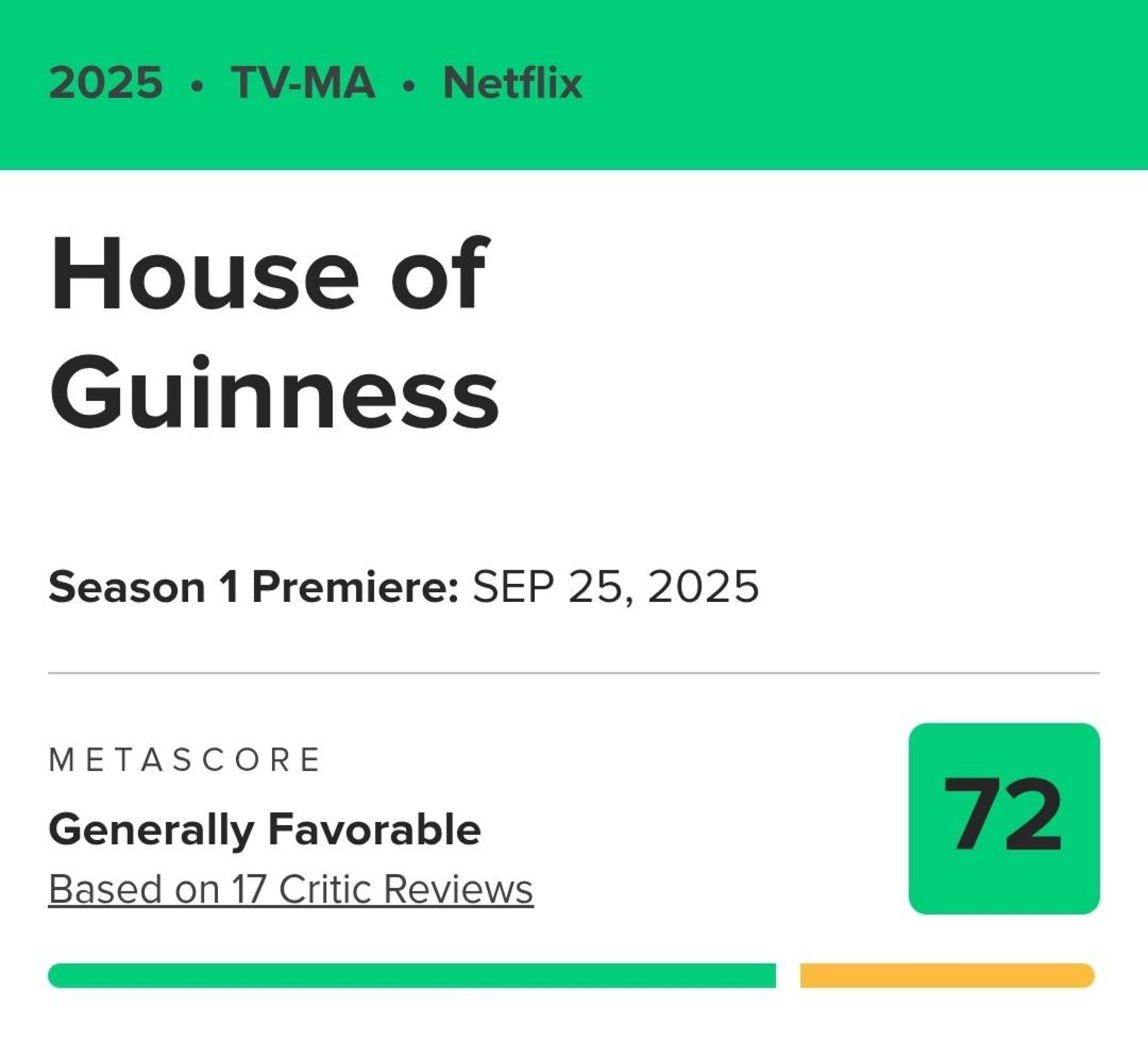 2025 • TV-MA • Netflix

House of Guinness

Season 1 Premiere: SEP 25, 2025

METASCORE

Generally Favorable

Based on 17 Critic Reviews

72